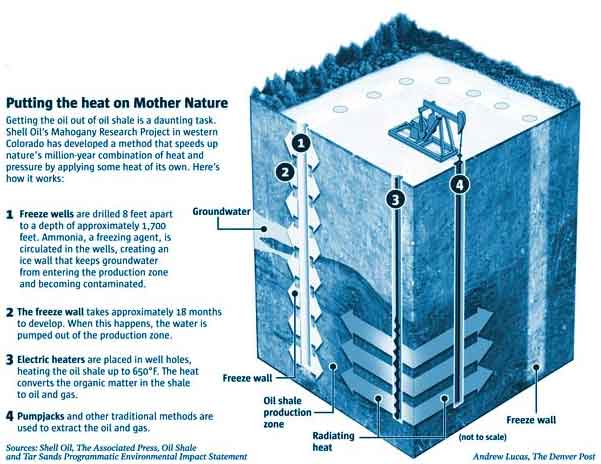 Putting the heat on Mother Nature

Getting the oil out of oil shale is a daunting task. Shell Oil's Mahogany Research Project in western Colorado has developed a method that speeds up nature's million-year combination of heat and pressure by applying some heat of its own. Here's how it works:

1 Freeze wells are drilled 8 feet apart to a depth of approximately 1,700 feet. Ammonia, a freezing agent, is circulated in the wells, creating an ice wall that keeps groundwater from entering the production zone and becoming contaminated.

2 The freeze wall takes approximately 18 months to develop. When this happens, the water is pumped out of the production zone.

3 Electric heaters are placed in well holes, heating the oil shale up to 650°F. The heat converts the organic matter in the shale to oil and gas.

4 Pumpjacks and other traditional methods are used to extract the oil and gas.

Sources: Shell Oil, The Associated Press, Oil Shale and Tar Sands Programmatic Environmental Impact Statement

1
2
3
4
Groundwater
Freeze wall
Oil shale production zone
Radiating heat
(not to scale)
Freeze wall

Andrew Lucas, The Denver Post