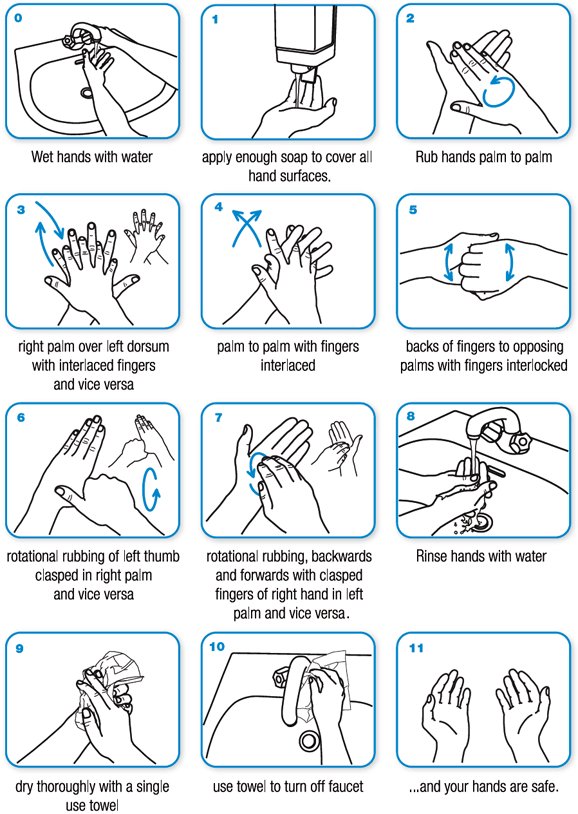 0

Wet hands with water

1

apply enough soap to cover all hand surfaces.

2

Rub hands palm to palm

3

right palm over left dorsum with interlaced fingers and vice versa

4

palm to palm with fingers interlaced

5

backs of fingers to opposing palms with fingers interlocked

6

rotational rubbing of left thumb clasped in right palm and vice versa

7

rotational rubbing, backwards and forwards with clasped fingers of right hand in left palm and vice versa.

8

Rinse hands with water

9

dry thoroughly with a single use towel

10

use towel to turn off faucet

11

...and your hands are safe.