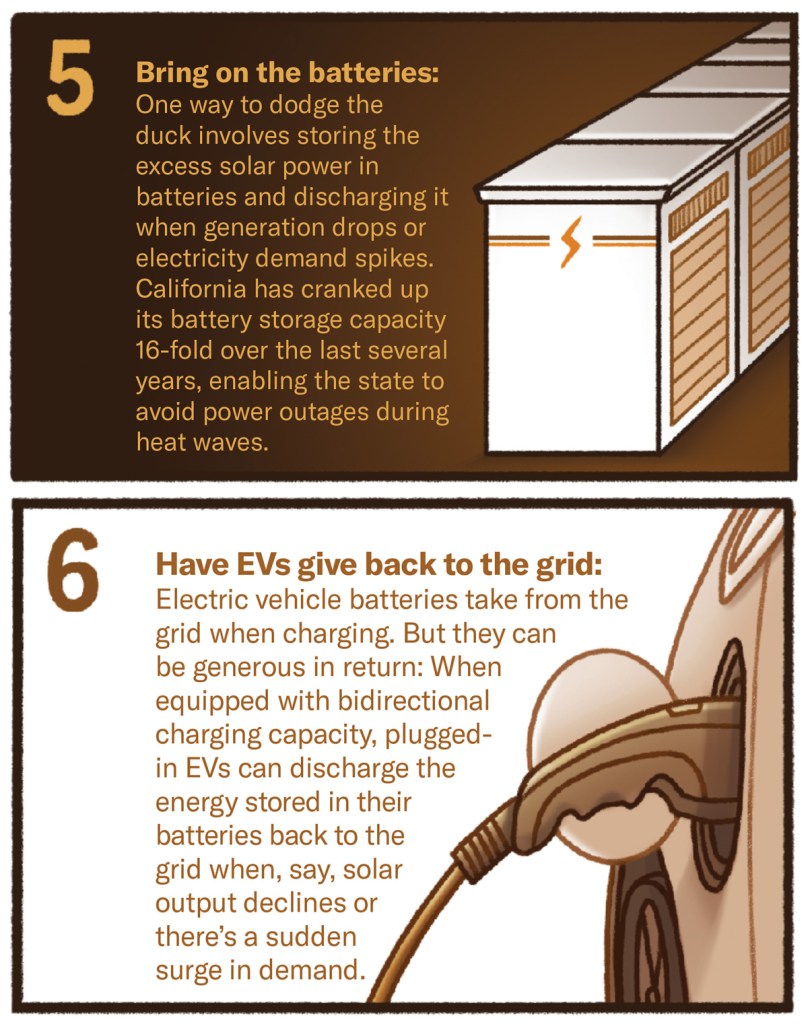 5

Bring on the batteries: One way to dodge the duck involves storing the excess solar power in batteries and discharging it when generation drops or electricity demand spikes. California has cranked up its battery storage capacity 16-fold over the last several years, enabling the state to avoid power outages during heat waves.

6

Have EVs give back to the grid: Electric vehicle batteries take from the grid when charging. But they can be generous in return: When equipped with bidirectional charging capacity, plugged-in EVs can discharge the energy stored in their batteries back to the grid when, say, solar output declines or there's a sudden surge in demand.